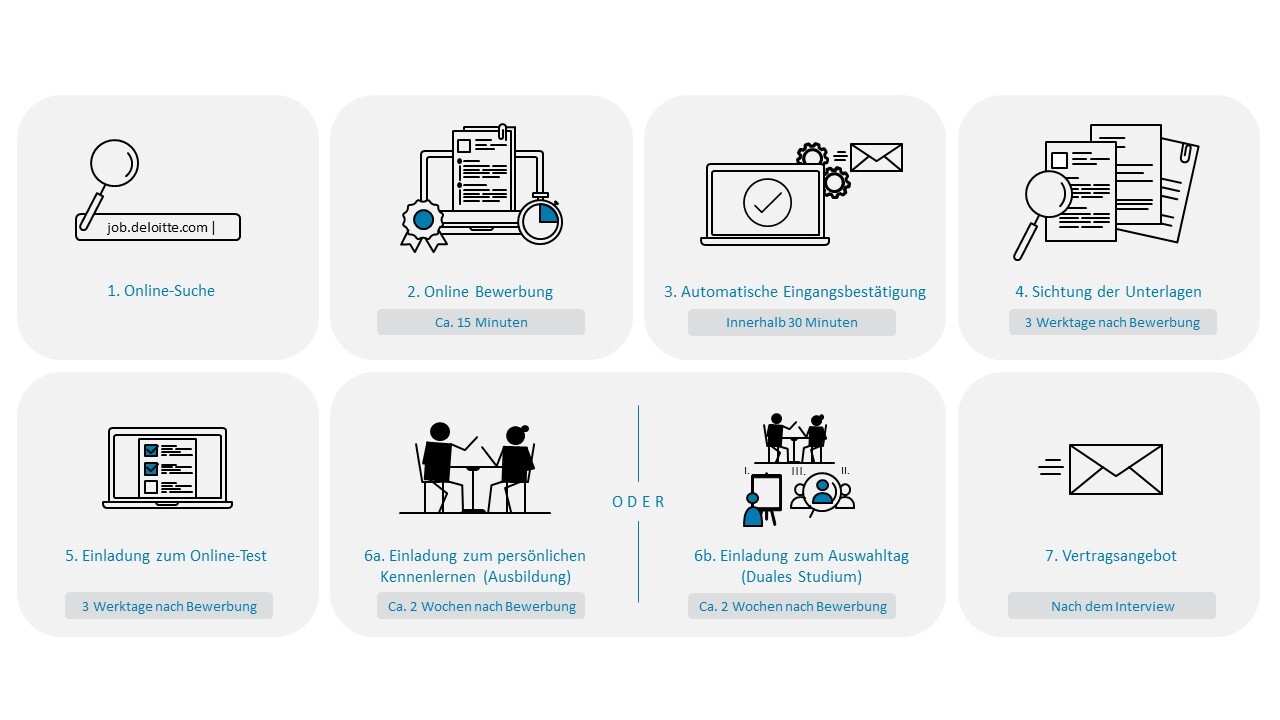 job.deloitte.com |

1. Online-Suche

2. Online Bewerbung

Ca. 15 Minuten

3. Automatische Eingangsbestätigung

Innerhalb 30 Minuten

4. Sichtung der Unterlagen

3 Werktage nach Bewerbung

5. Einladung zum Online-Test

3 Werktage nach Bewerbung

6a. Einladung zum persönlichen Kennenlernen (Ausbildung)

Ca. 2 Wochen nach Bewerbung

ODER

I. III. II.

6b. Einladung zum Auswahltag (Duales Studium)

Ca. 2 Wochen nach Bewerbung

7. Vertragsangebot

Nach dem Interview